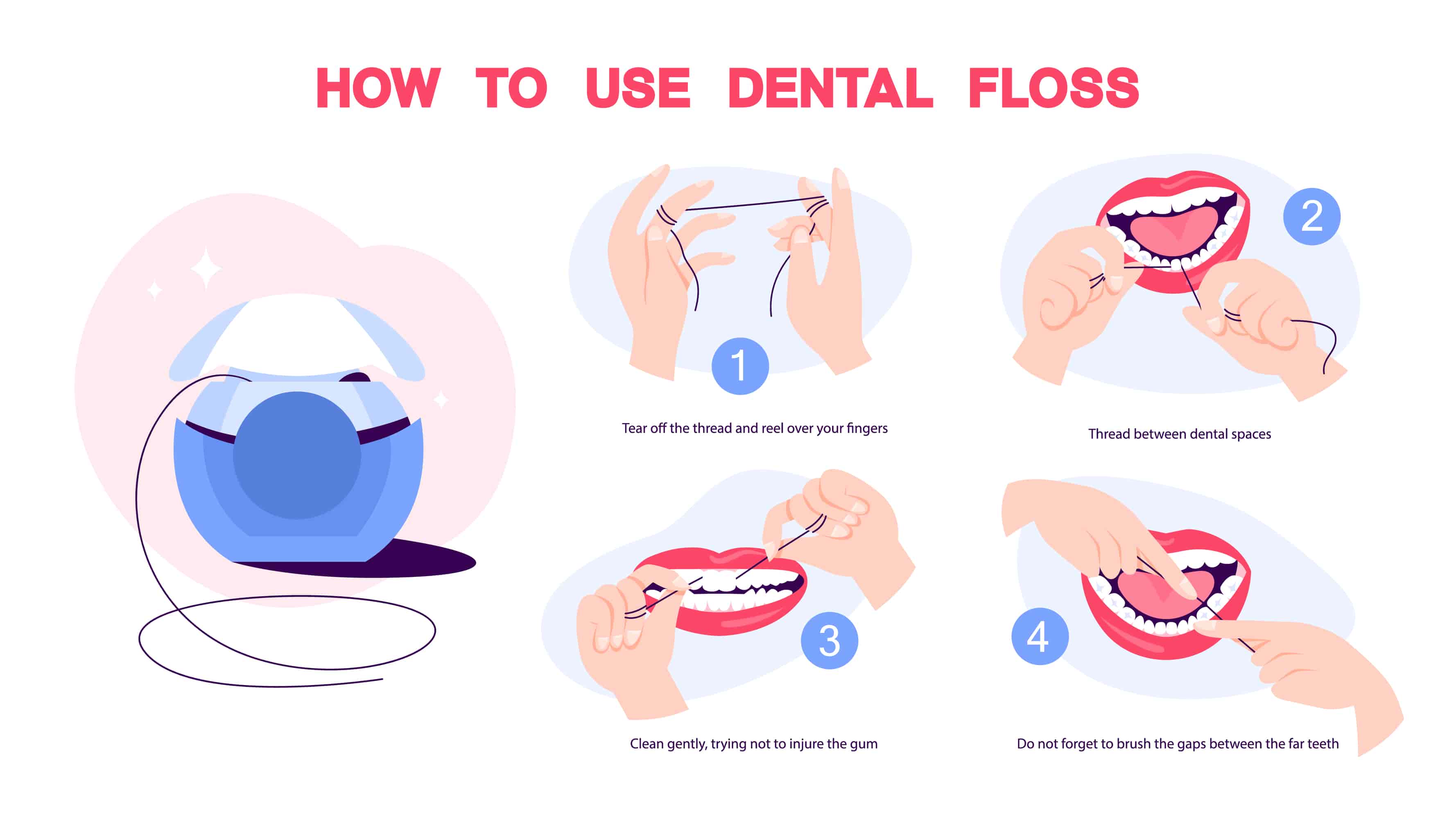 HOW TO USE DENTAL FLOSS

1

Tear off the thread and reel over your fingers

2

Thread between dental spaces

3

Clean gently, trying not to injure the gum

4

Do not forget to brush the gaps between the far teeth